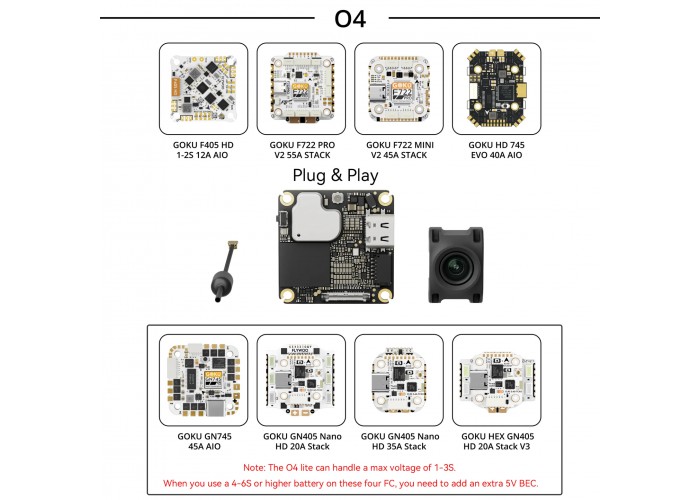 O4

GOKU F405 HD 1-2S 12A AIO

GOKU F722 PRO V2 55A STACK

GOKU F722 MINI V2 45A STACK

GOKU HD 745 EVO 40A AIO

Plug & Play

GOKU GN745 45A AIO

GOKU GN405 Nano HD 20A Stack

GOKU GN405 Nano HD 35A Stack

GOKU HEX GN405 HD 20A Stack V3

Note: The O4 lite can handle a max voltage of 1-3S.
When you use a 4-6S or higher battery on these four FC, you need to add an extra 5V BEC.